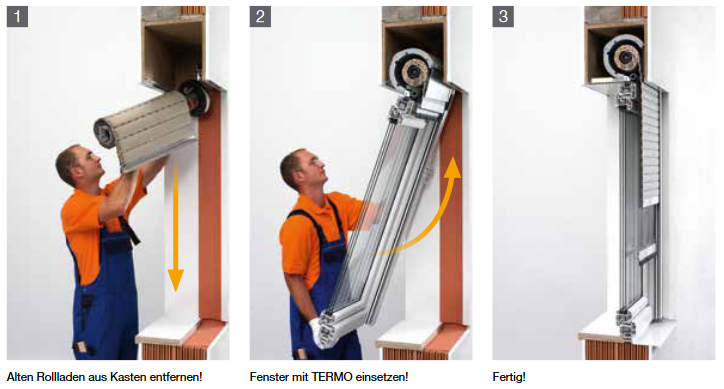 1

Alten Rollladen aus Kasten entfernen!

2

Fenster mit TERMO einsetzen!

3

Fertig!